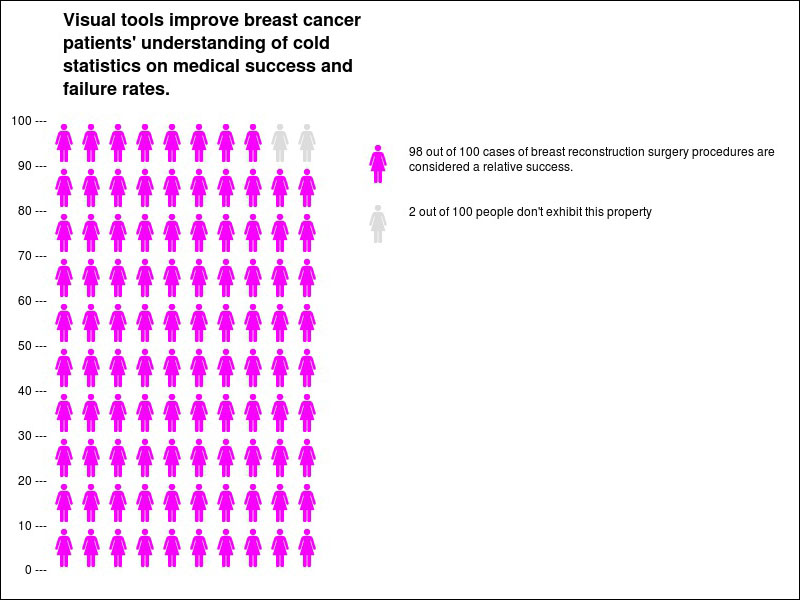 Visual tools improve breast cancer patients' understanding of cold statistics on medical success and failure rates.

100 ---
90 ---
80 ---
70 ---
60 ---
50 ---
40 ---
30 ---
20 ---
10 ---
0 ---

98 out of 100 cases of breast reconstruction surgery procedures are considered a relative success.

2 out of 100 people don't exhibit this property